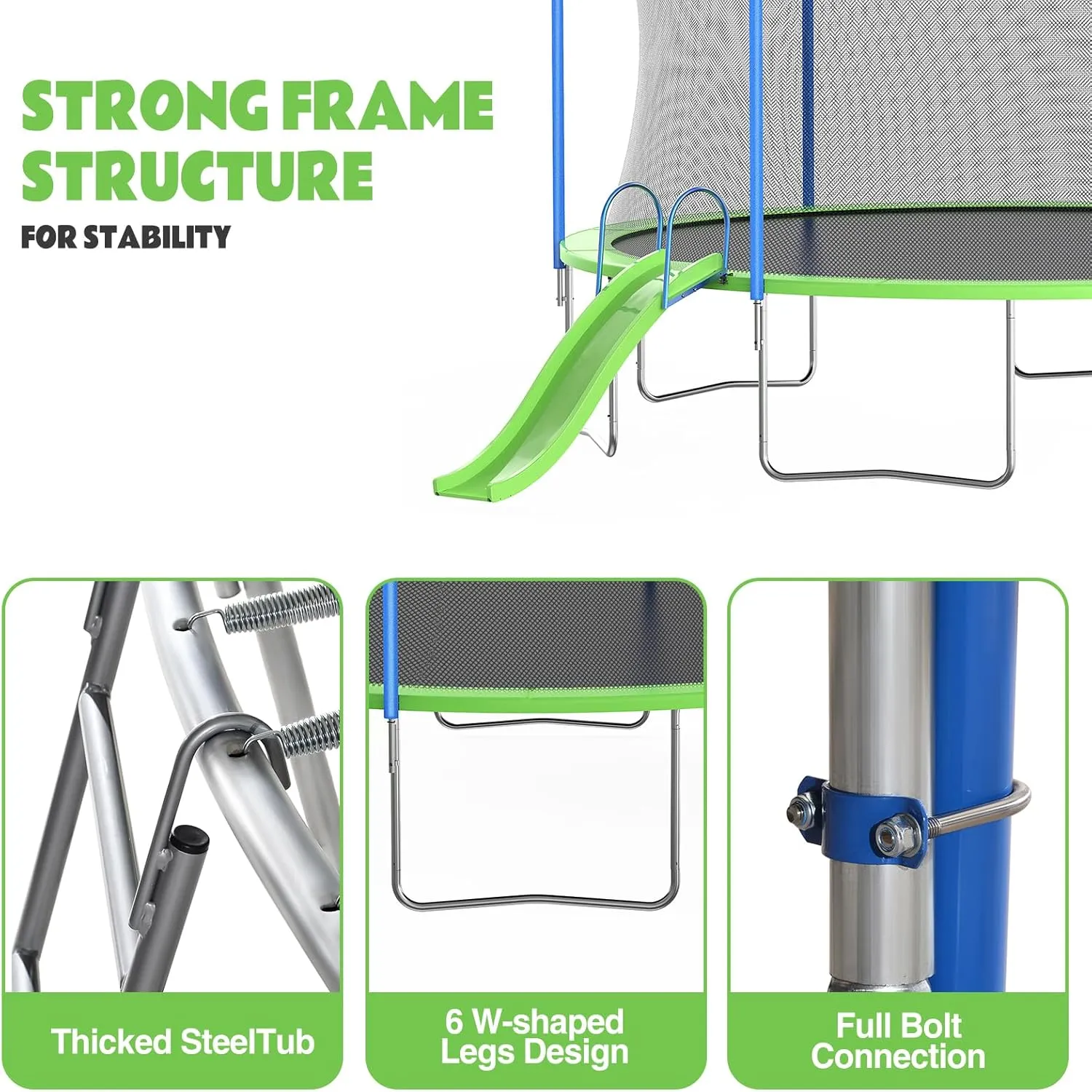 STRONG FRAME STRUCTURE

FOR STABILITY

Thicked SteelTub

6 W-shaped Legs Design

Full Bolt Connection